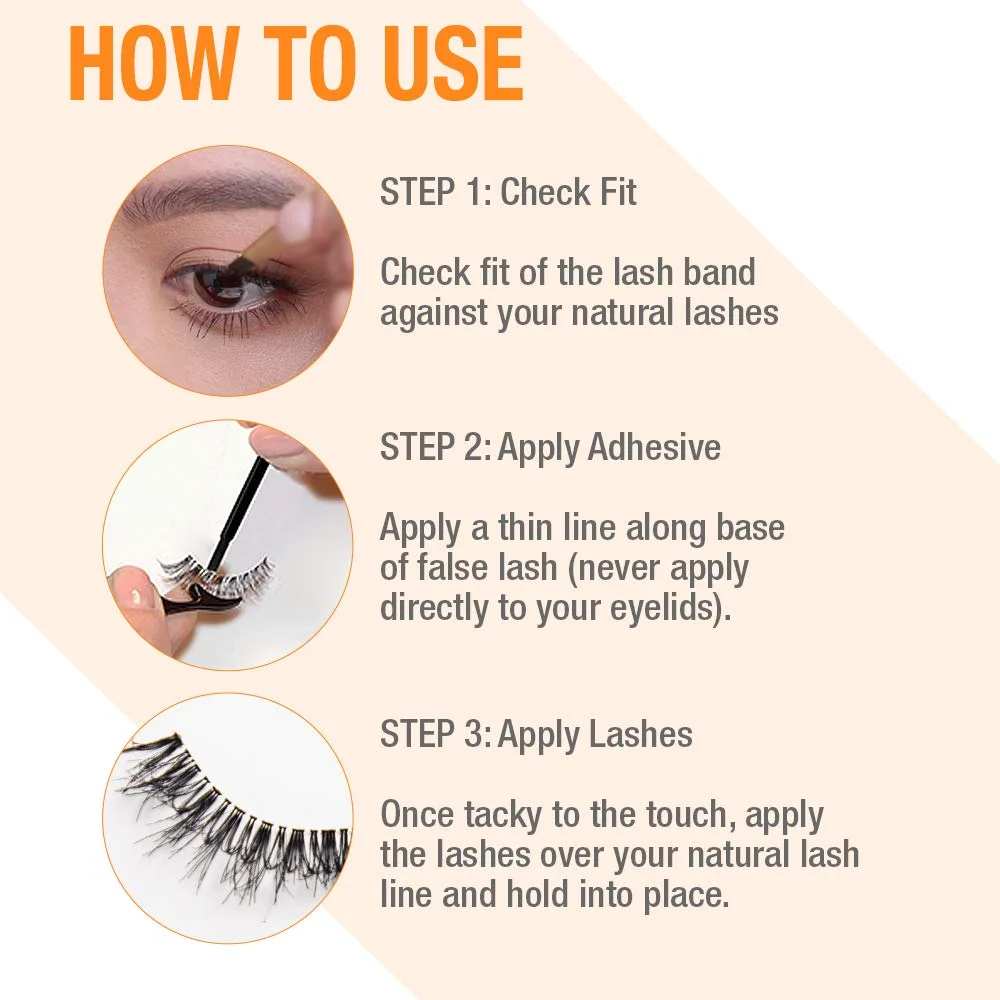 HOW TO USE

STEP 1: Check Fit

Check fit of the lash band against your natural lashes

STEP 2: Apply Adhesive

Apply a thin line along base of false lash (never apply directly to your eyelids).

STEP 3: Apply Lashes

Once tacky to the touch, apply the lashes over your natural lash line and hold into place.